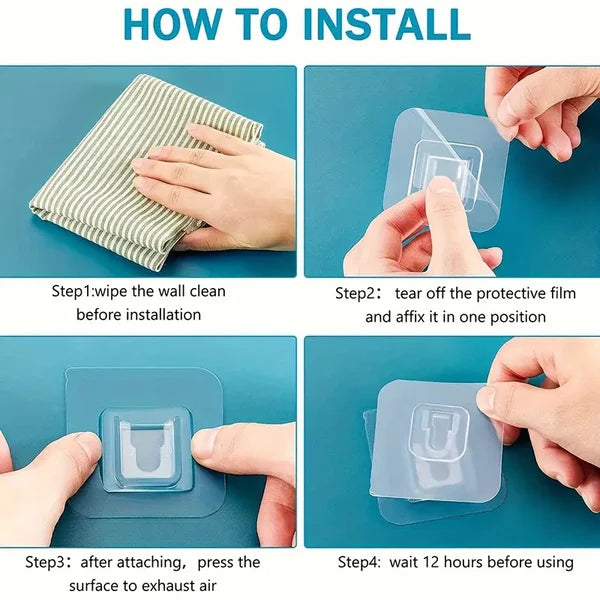 HOW TO INSTALL

Step1:wipe the wall clean before installation

Step2： tear off the protective film and affix it in one position

Step3：after attaching，press the surface to exhaust air

Step4: wait 12 hours before using